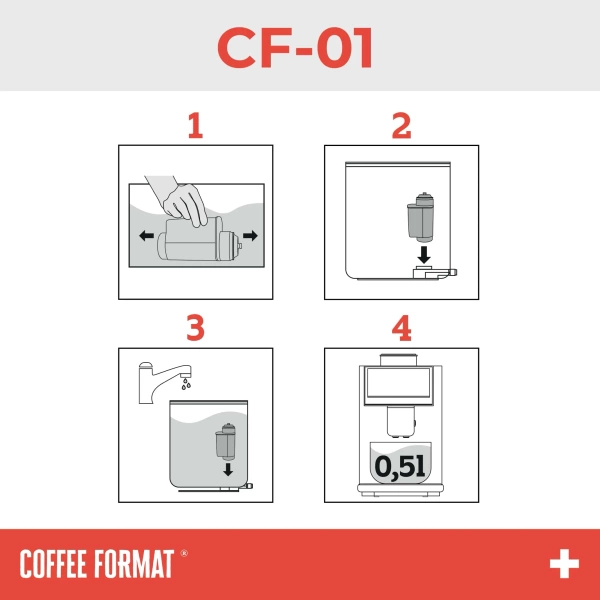 CF-01

1

2

3

4

0,5l

COFFEE FORMAT ®